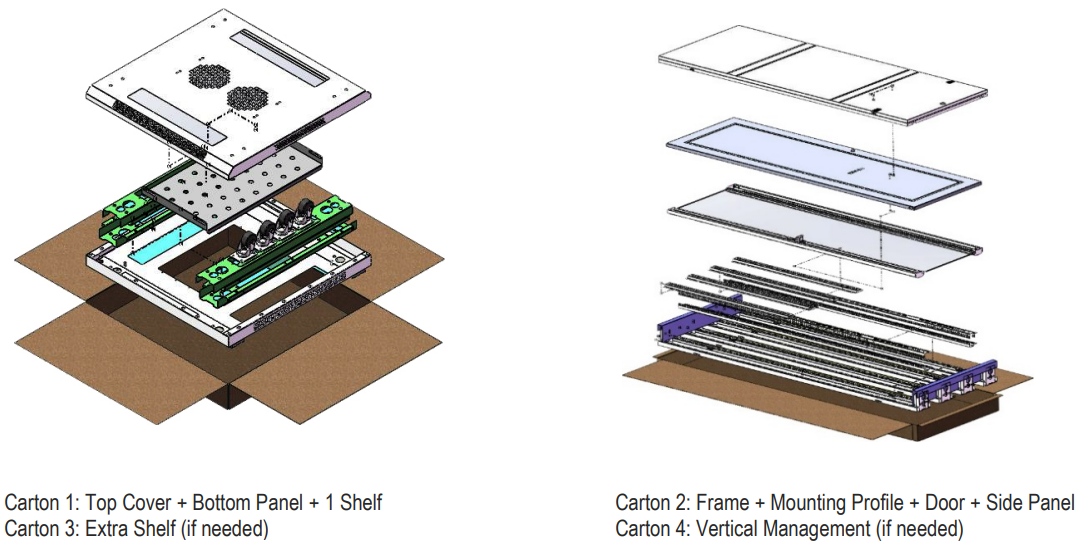 Carton 1: Top Cover + Bottom Panel + 1 Shelf
Carton 3: Extra Shelf (if needed)

Carton 2: Frame + Mounting Profile + Door + Side Panel
Carton 4: Vertical Management (if needed)