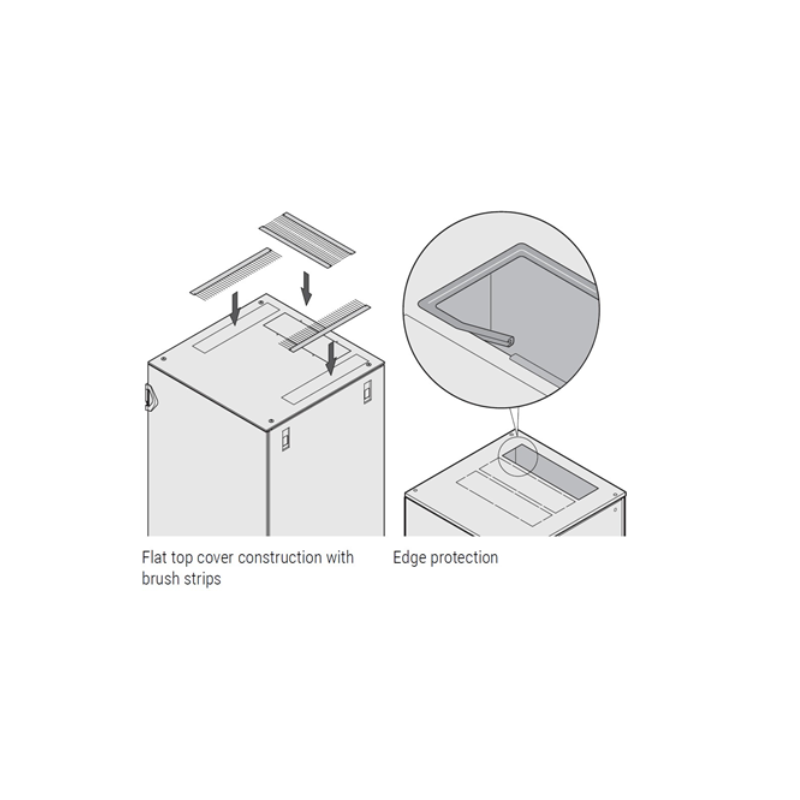 Flat top cover construction with brush strips

Edge protection