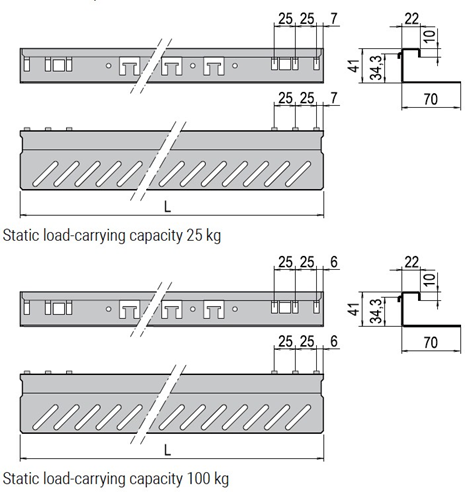 25 25 7

22

10

41

34,3

70

25 25 7

L

Static load-carrying capacity 25 kg

25 25 6

22

10

41

34,3

70

25 25 6

L

Static load-carrying capacity 100 kg