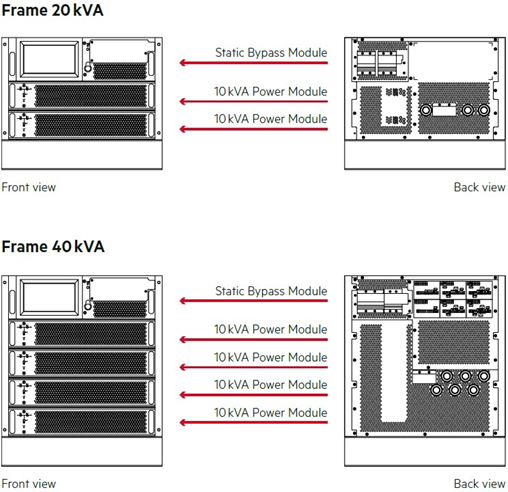 Frame 20 kVA

Static Bypass Module

10 kVA Power Module

10 kVA Power Module

Front view

Back view

Frame 40 kVA

Static Bypass Module

10 kVA Power Module

10 kVA Power Module

10 kVA Power Module

10 kVA Power Module

Front view

Back view