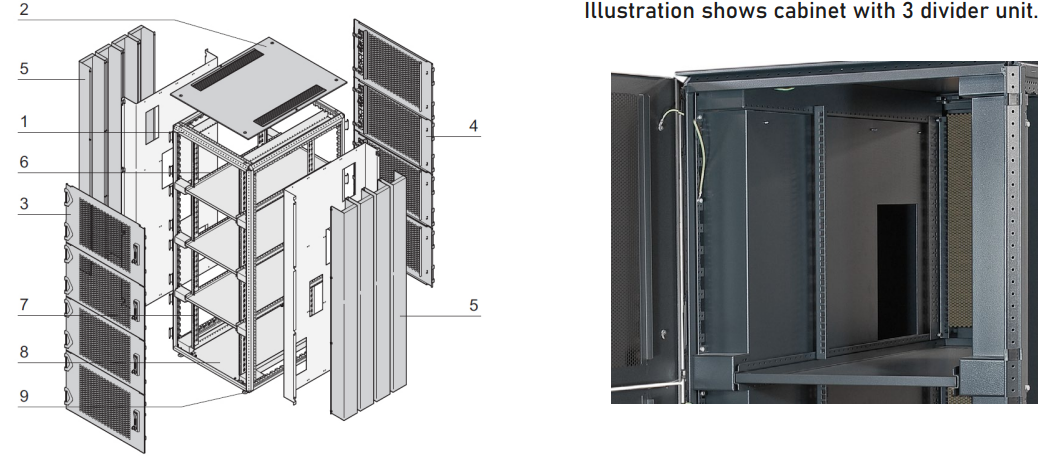 2
5
1
6
3
7
8
9
4
5
Illustration shows cabinet with 3 divider unit.